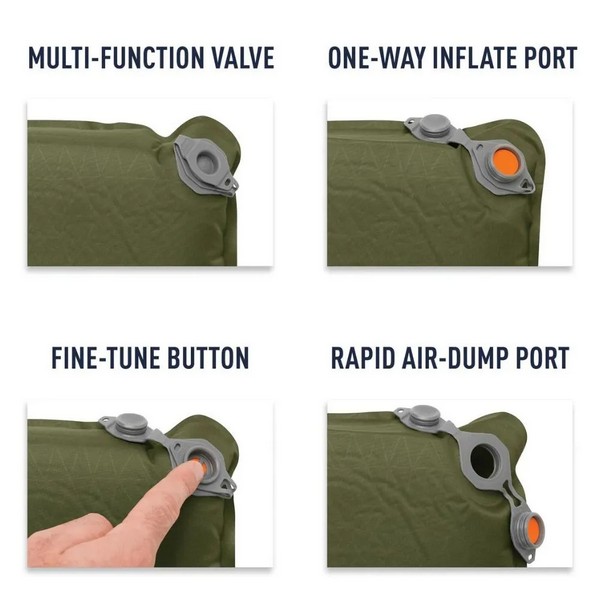 MULTI-FUNCTION VALVE

ONE-WAY INFLATE PORT

FINE-TUNE BUTTON

RAPID AIR-DUMP PORT